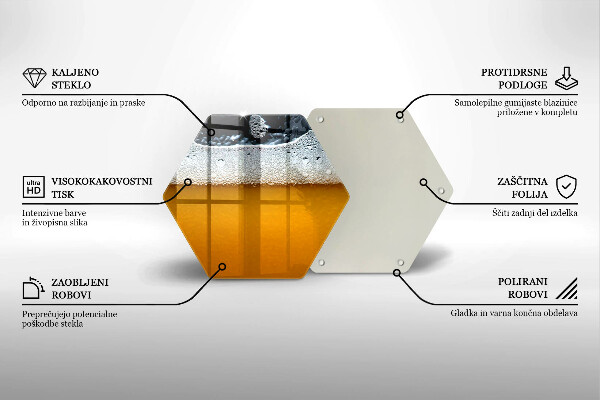 KALJENO
STEKLO
Odporno na razbijanje in praske

ultra HD
VISOKOKAKOVOSTNI
TISK
Intenzivne barve
in živopisna slika

ZAOBLJENI
ROBOVI
Preprečujejo potencialne
poškodbe stekla

PROTIDRSNE
PODLOGE
Samolepilne gumijaste blazinice
priložene v kompletu

ZAŠČITNA
FOLIJA
Ščiti zadnji del izdelka

POLIRANI
ROBOVI
Gladka in varna končna obdelava